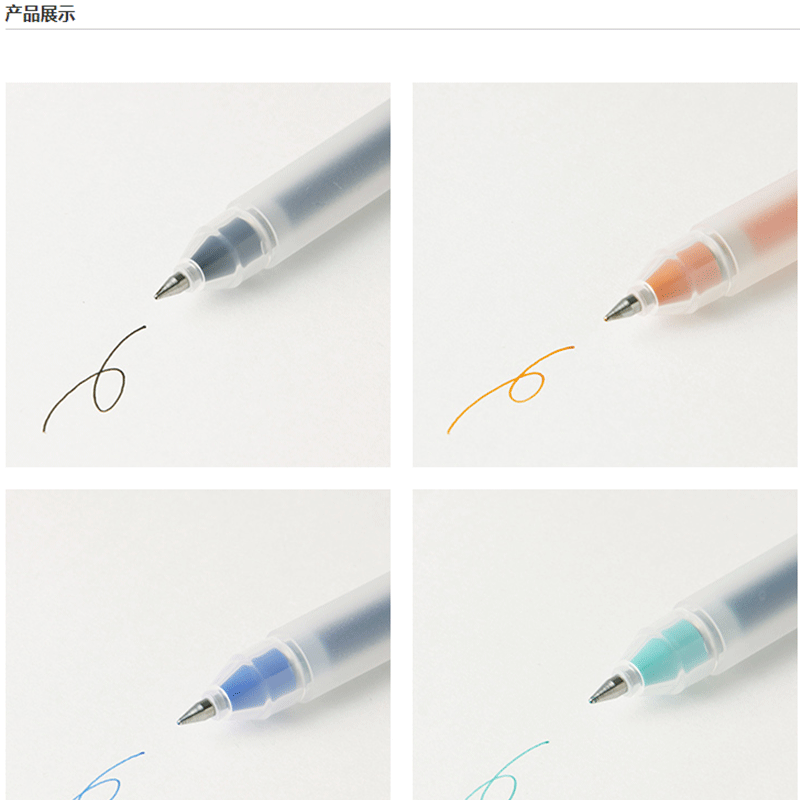 产品展示